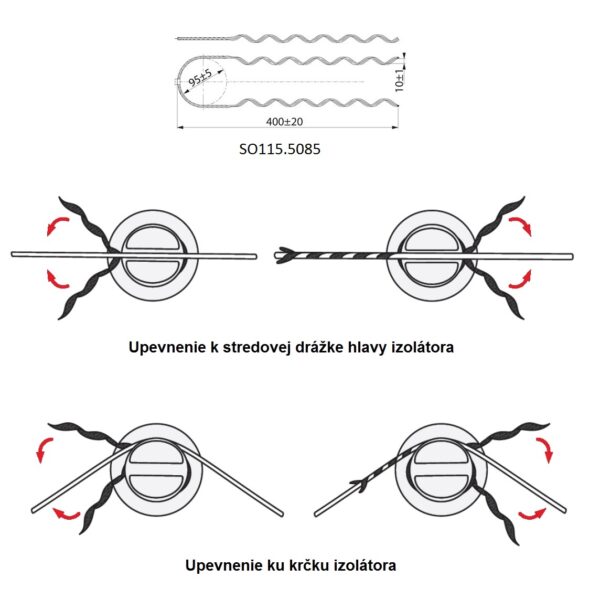 95±5

10±1

400±20

SO115.5085

Upevnenie k stredovej drážke hlavy izolátora

Upevnenie ku krčku izolátora