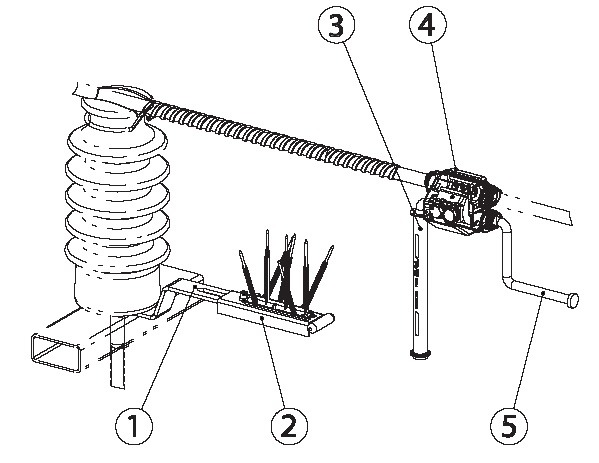 3
4
1
2
5